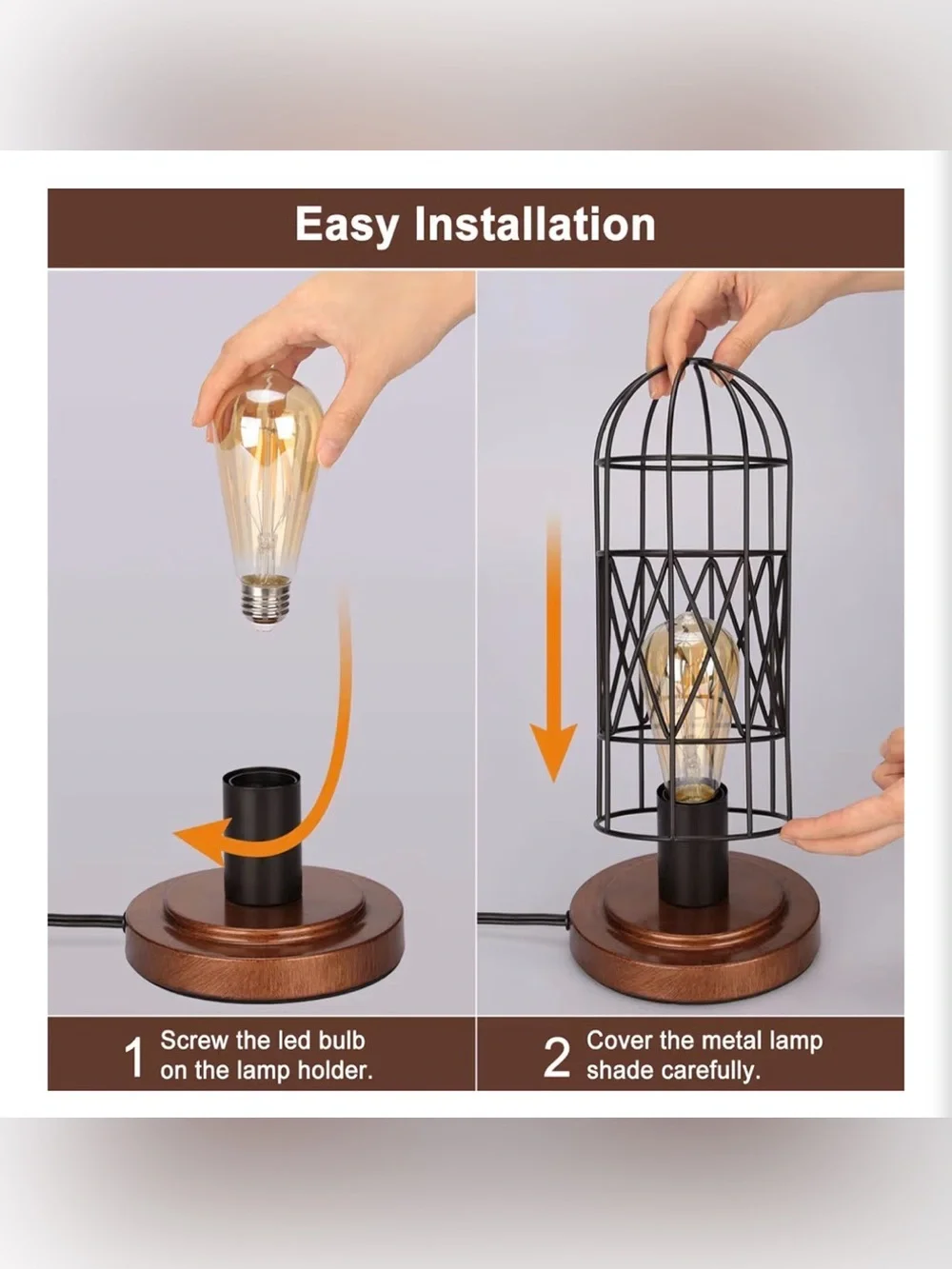 Easy Installation

1 Screw the led bulb on the lamp holder.

2 Cover the metal lamp shade carefully.